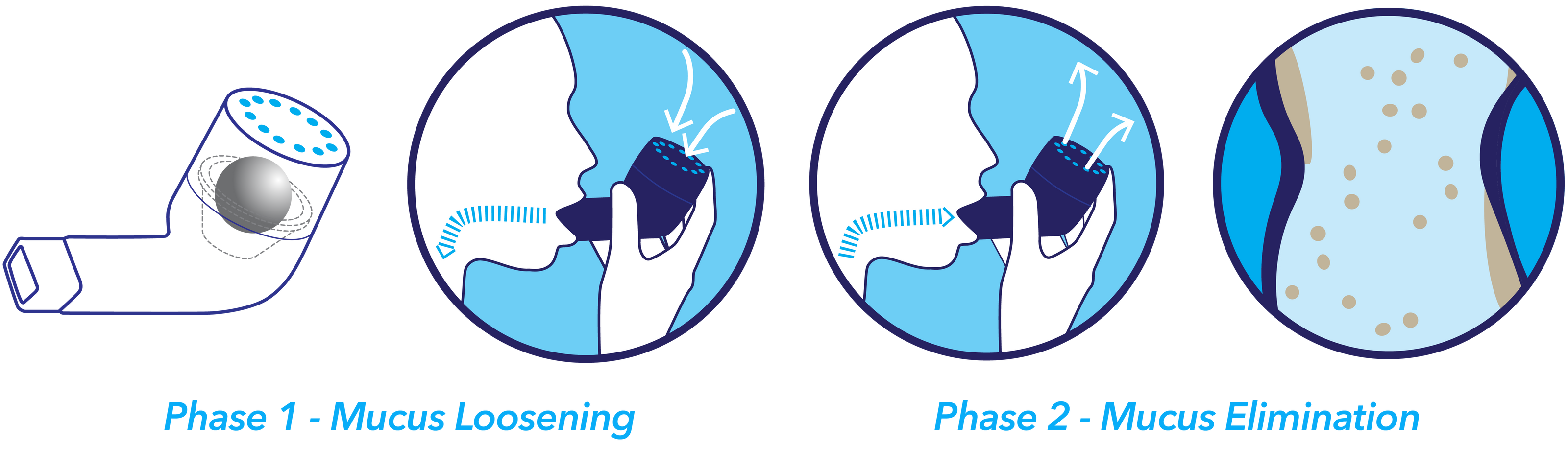 Phase 1 - Mucus Loosening

Phase 2 - Mucus Elimination